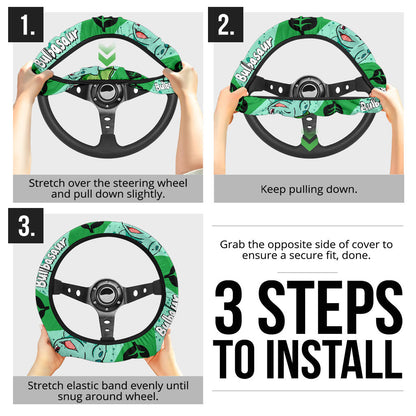 1.

Bulbasaur

Bulba

Stretch over the steering wheel and pull down slightly.

2.

Bulbasaur

Bulba

Keep pulling down.

3.

Bulbasaur

Bulbasaur

Stretch elastic band evenly until snug around wheel.

Grab the opposite side of cover to ensure a secure fit, done.

3 STEPS TO INSTALL