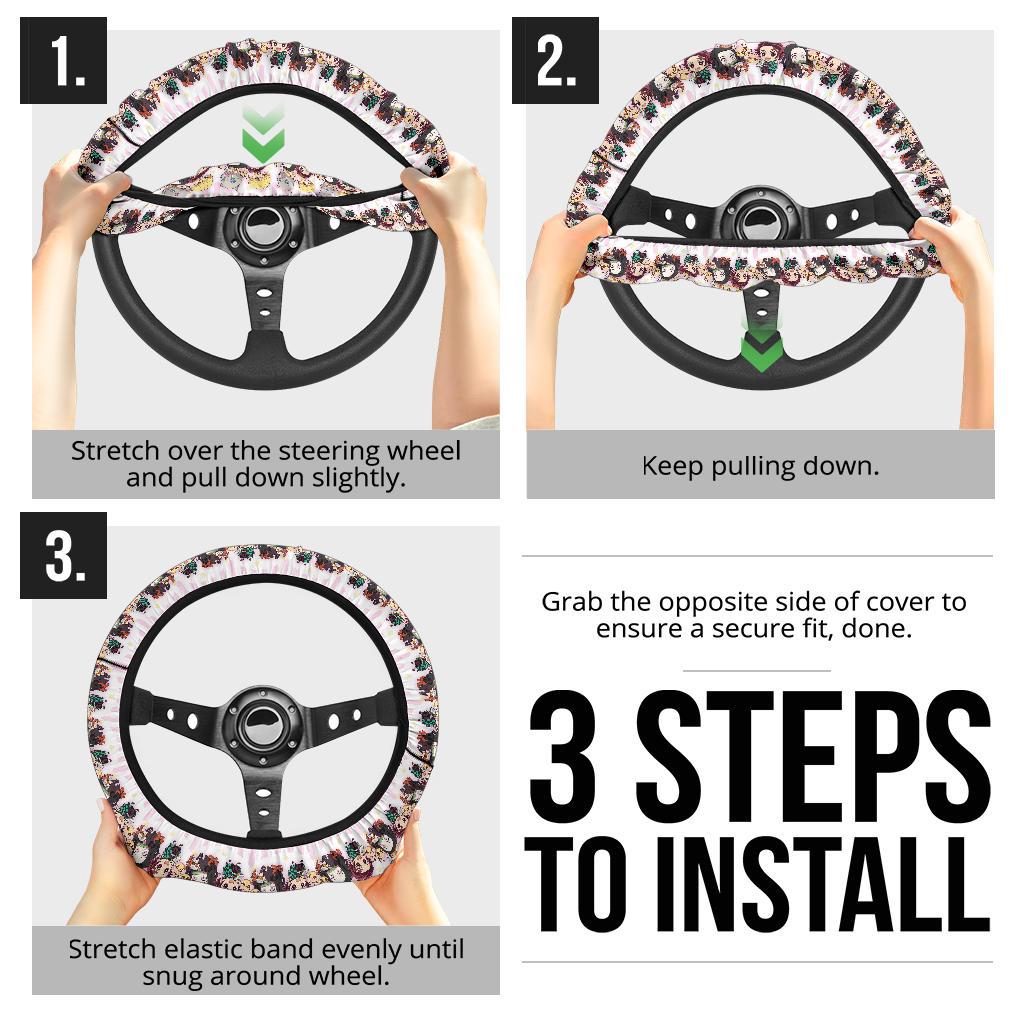 1.

Stretch over the steering wheel and pull down slightly.

2.

Keep pulling down.

3.

Stretch elastic band evenly until snug around wheel.

Grab the opposite side of cover to ensure a secure fit, done.

3 STEPS TO INSTALL