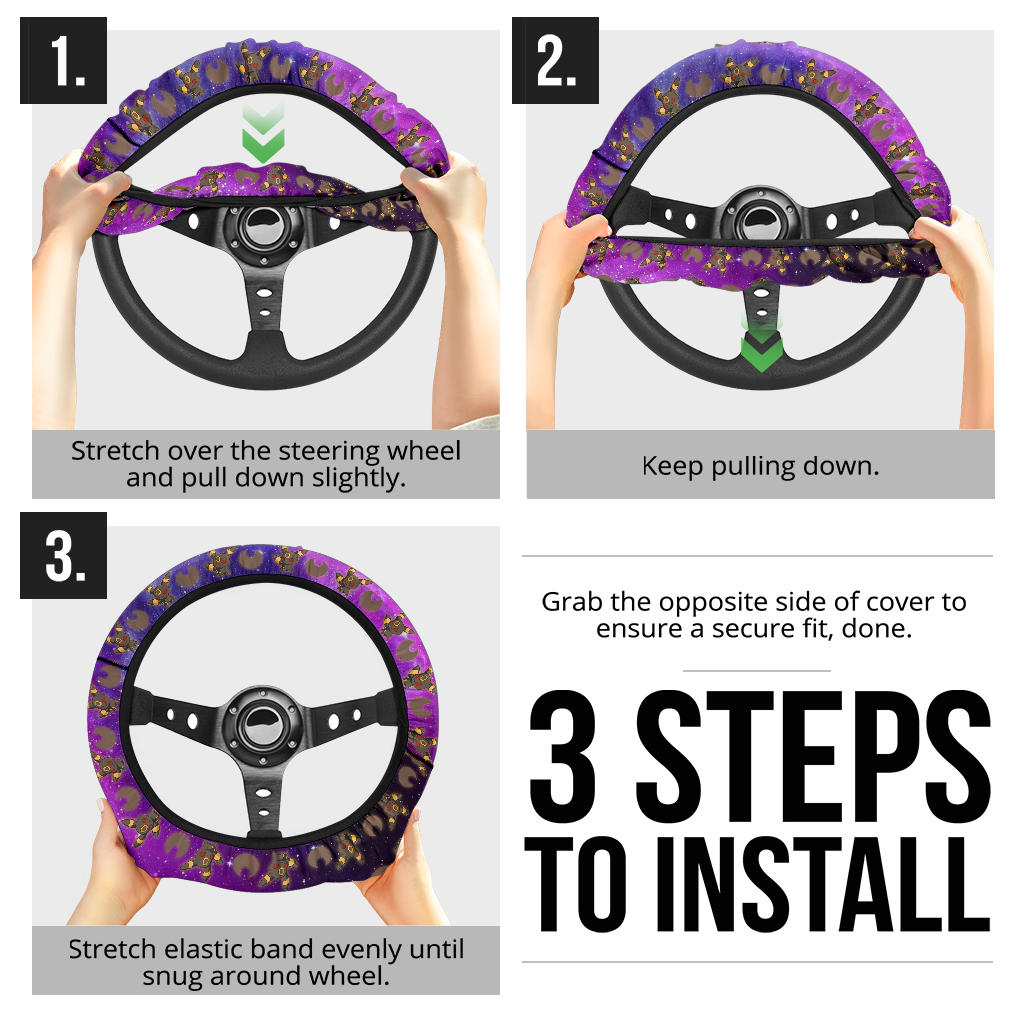 1.

Stretch over the steering wheel and pull down slightly.

2.

Keep pulling down.

3.

Stretch elastic band evenly until snug around wheel.

Grab the opposite side of cover to ensure a secure fit, done.

3 STEPS TO INSTALL