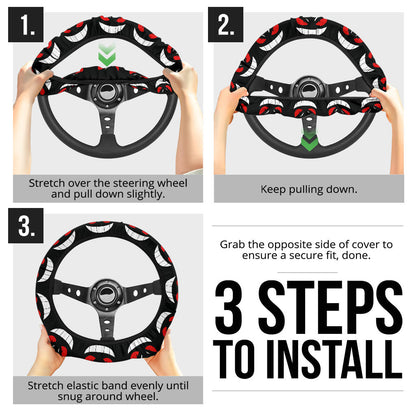 1.

Stretch over the steering wheel and pull down slightly.

2.

Keep pulling down.

3.

Stretch elastic band evenly until snug around wheel.

Grab the opposite side of cover to ensure a secure fit, done.

3 STEPS TO INSTALL