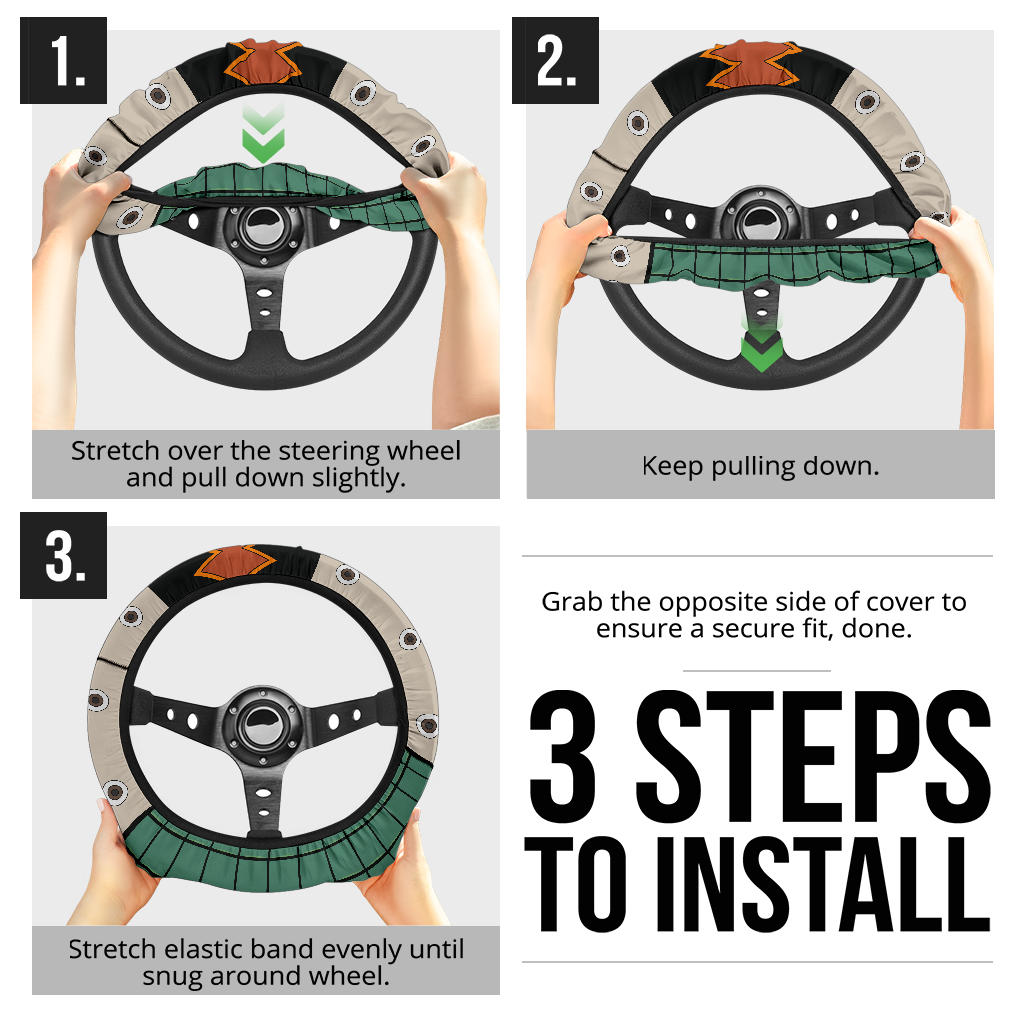 1.

Stretch over the steering wheel and pull down slightly.

2.

Keep pulling down.

3.

Stretch elastic band evenly until snug around wheel.

Grab the opposite side of cover to ensure a secure fit, done.

3 STEPS TO INSTALL