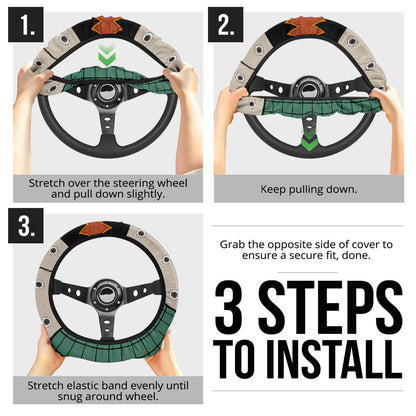 1.

Stretch over the steering wheel and pull down slightly.

2.

Keep pulling down.

3.

Stretch elastic band evenly until snug around wheel.

Grab the opposite side of cover to ensure a secure fit, done.

3 STEPS TO INSTALL