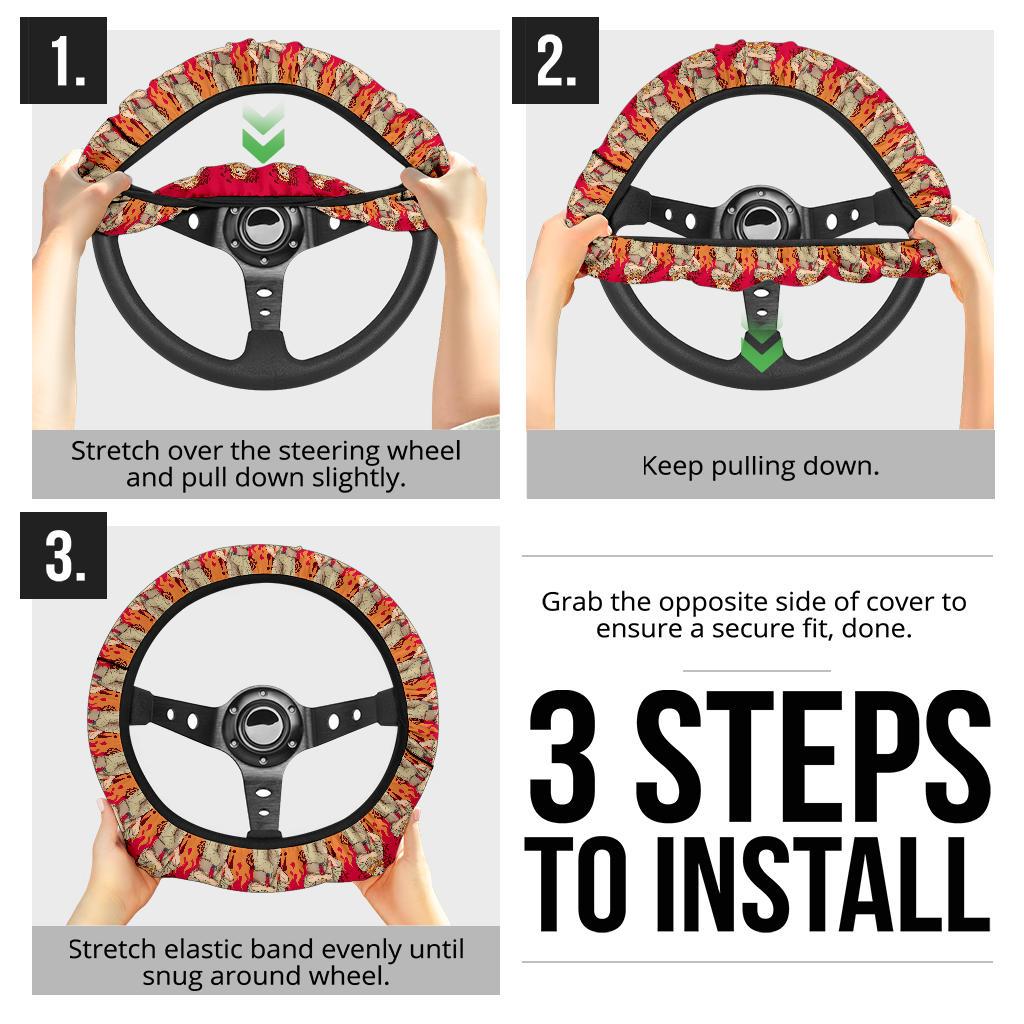 1.

Stretch over the steering wheel and pull down slightly.

2.

Keep pulling down.

3.

Stretch elastic band evenly until snug around wheel.

Grab the opposite side of cover to ensure a secure fit, done.

3 STEPS TO INSTALL