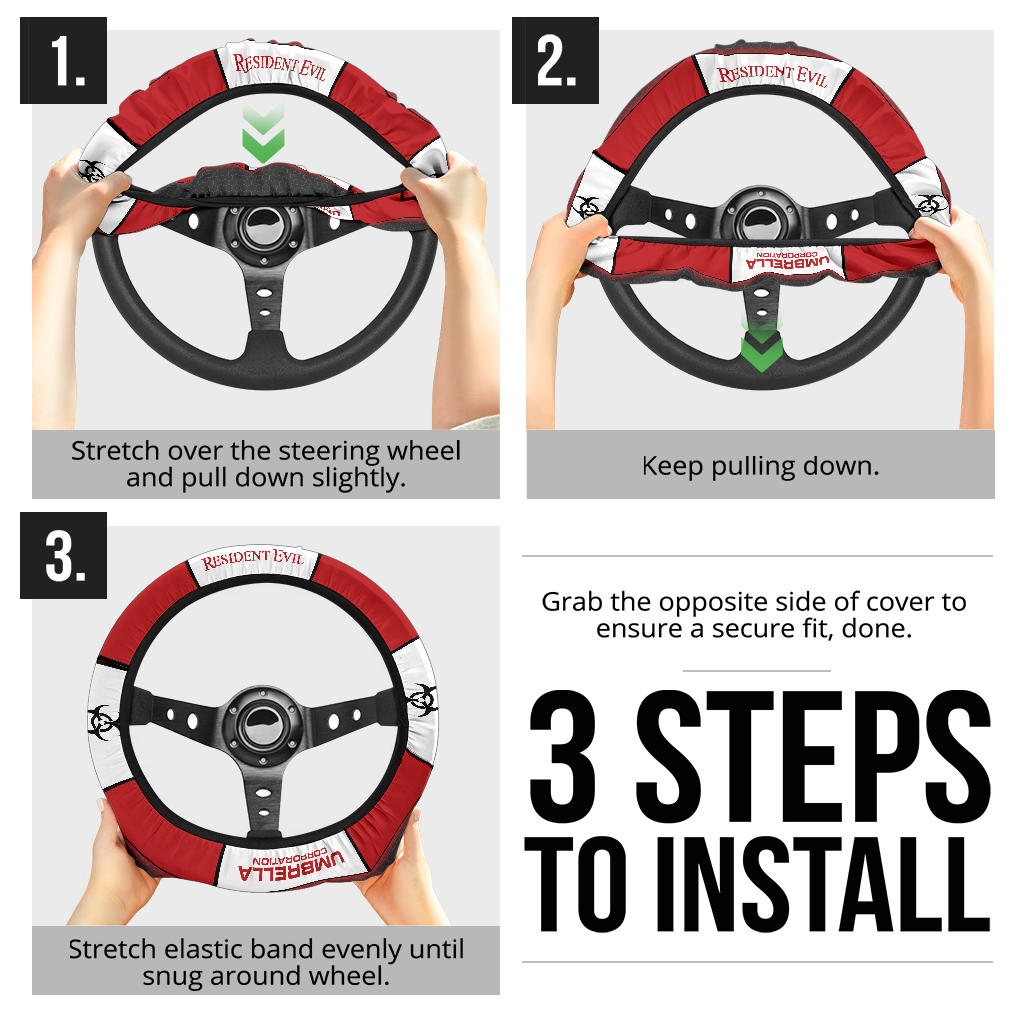 1.

RESIDENT EVIL

Stretch over the steering wheel and pull down slightly.

2.

RESIDENT EVIL

UMBRELLA CORPORATION

Keep pulling down.

3.

RESIDENT EVIL

UMBRELLA CORPORATION

Stretch elastic band evenly until snug around wheel.

Grab the opposite side of cover to ensure a secure fit, done.

3 STEPS TO INSTALL