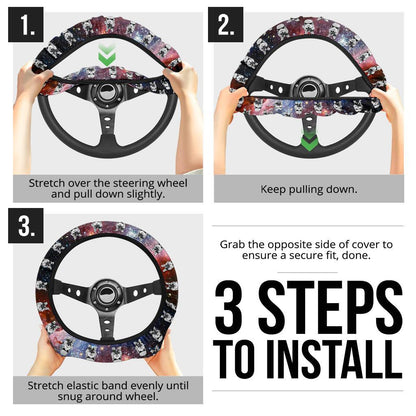 1.

Stretch over the steering wheel and pull down slightly.

2.

Keep pulling down.

3.

Stretch elastic band evenly until snug around wheel.

Grab the opposite side of cover to ensure a secure fit, done.

3 STEPS TO INSTALL