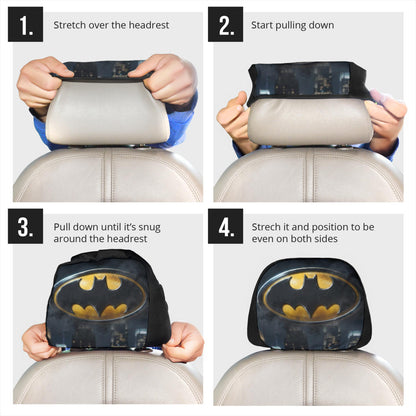 1. Stretch over the headrest

2. Start pulling down

3. Pull down until it's snug around the headrest

4. Strech it and position to be even on both sides